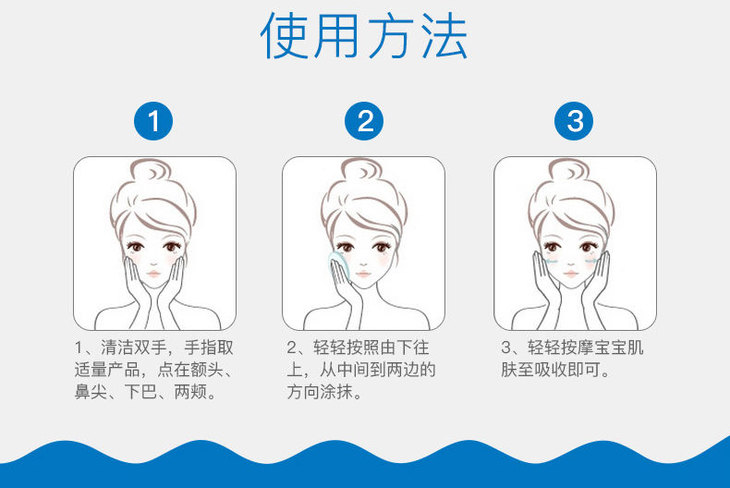 使用方法

1

1、清洁双手，手指取适量产品，点在额头、鼻尖、下巴、两颊。

2

2、轻轻按照由下往上，从中间到两边的方向涂抹。

3

3、轻轻按摩宝宝肌肤至吸收即可。