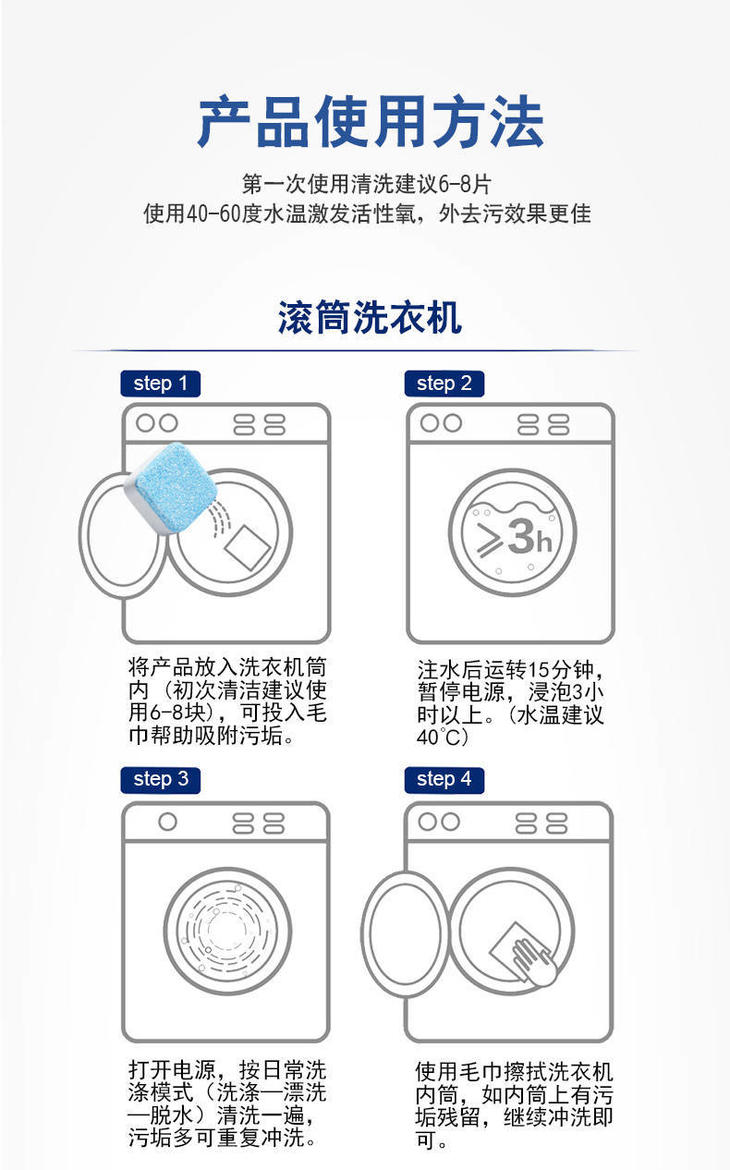 产品使用方法

第一次使用清洗建议6-8片
使用40-60度水温激发活性氧，外去污效果更佳

滚筒洗衣机

step 1

将产品放入洗衣机筒内（初次清洁建议使用6-8块），可投入毛巾帮助吸附污垢。

step 2

≥3h

注水后运转15分钟，暂停电源，浸泡3小时以上。（水温建议40℃）

step 3

打开电源，按日常洗涤模式（洗涤—漂洗—脱水）清洗一遍，污垢多可重复冲洗。

step 4

使用毛巾擦拭洗衣机内筒，如内筒上有污垢残留，继续冲洗即可。