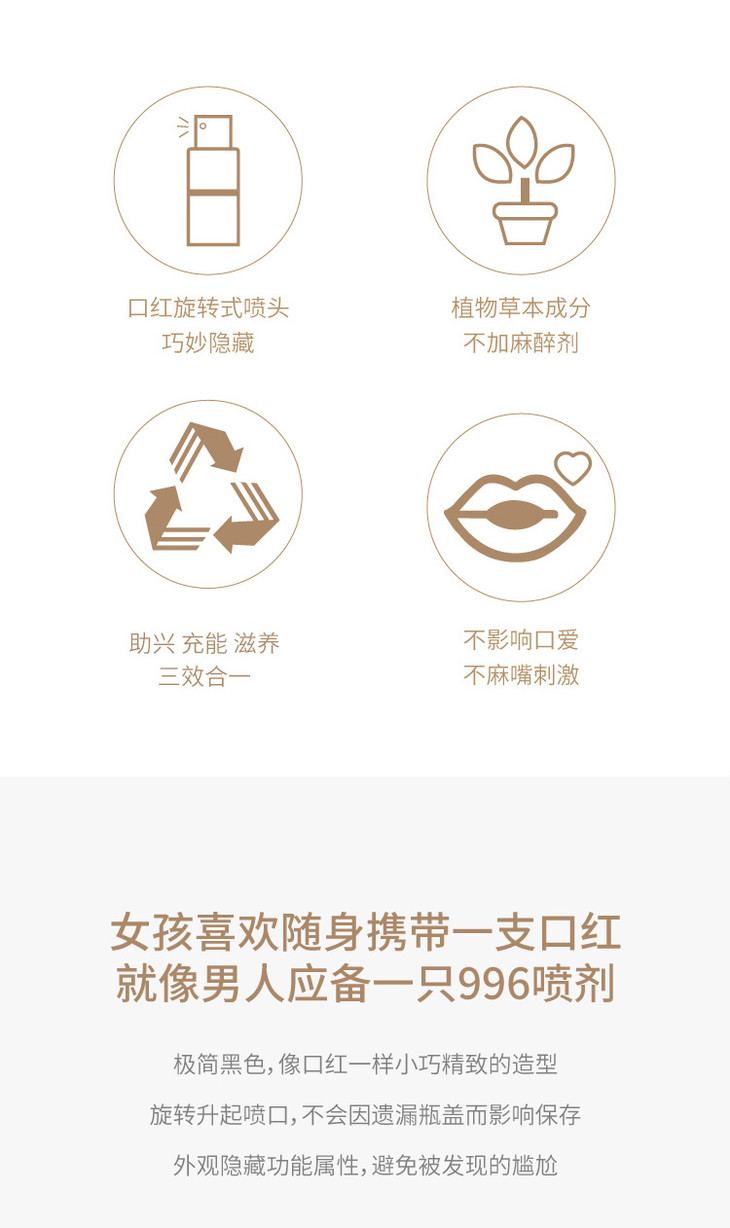 口红旋转式喷头
巧妙隐藏

植物草本成分
不加麻醉剂

助兴 充能 滋养
三效合一

不影响口爱
不麻嘴刺激

女孩喜欢随身携带一支口红
就像男人应备一只996喷剂

极简黑色,像口红一样小巧精致的造型

旋转升起喷口,不会因遗漏瓶盖而影响保存

外观隐藏功能属性,避免被发现的尴尬