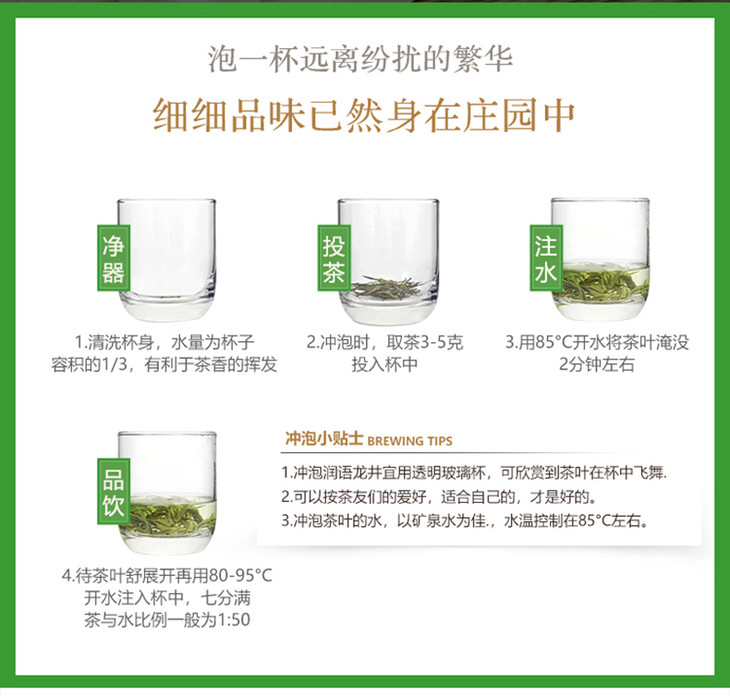 泡一杯远离纷扰的繁华

细细品味已然身在庄园中

净器

1.清洗杯身，水量为杯子容积的1/3，有利于茶香的挥发

投茶

2.冲泡时，取茶3-5克投入杯中

注水

3.用85°C开水将茶叶淹没2分钟左右

品饮

4.待茶叶舒展开再用80-95°C开水注入杯中，七分满茶与水比例一般为1:50

冲泡小贴士 BREWING TIPS

1.冲泡润语龙井宜用透明玻璃杯，可欣赏到茶叶在杯中飞舞.

2.可以按茶友们的爱好，适合自己的，才是好的。

3.冲泡茶叶的水，以矿泉水为佳.，水温控制在85°C左右。