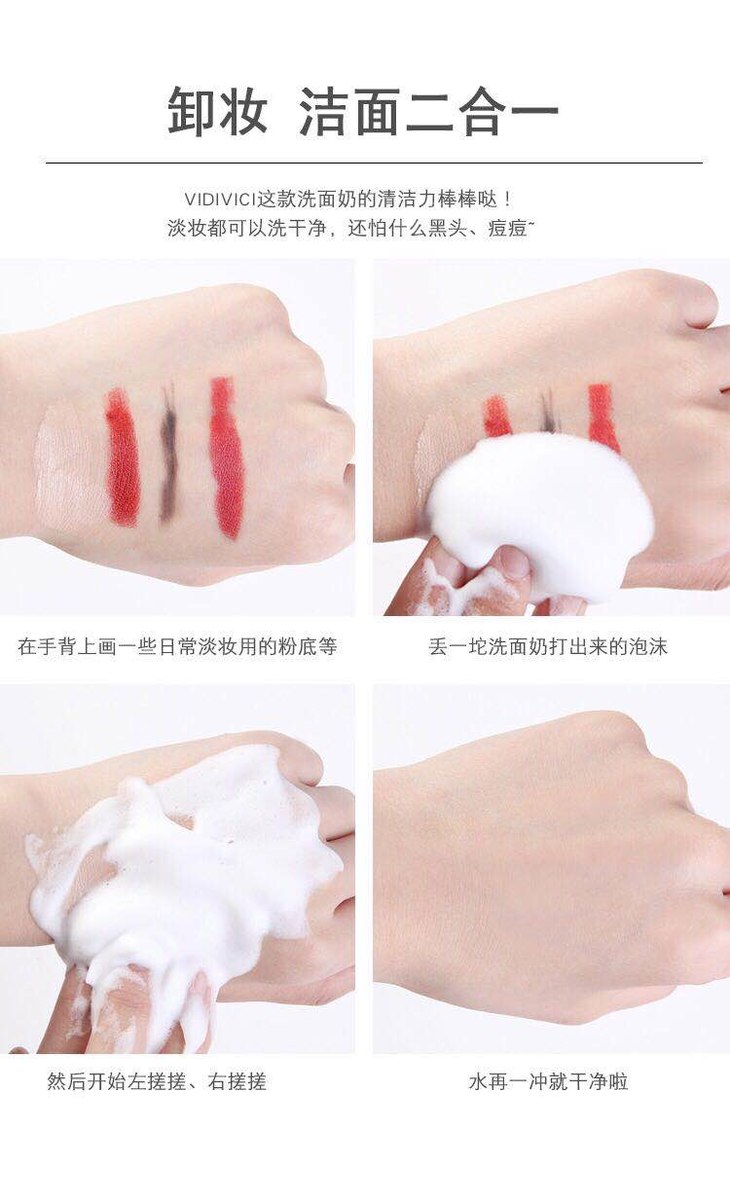 卸妆 洁面二合一

VIDIVICI这款洗面奶的清洁力棒棒哒！
淡妆都可以洗干净，还怕什么黑头、痘痘~

在手背上画一些日常淡妆用的粉底等

丢一坨洗面奶打出来的泡沫

然后开始左搓搓、右搓搓

水再一冲就干净啦