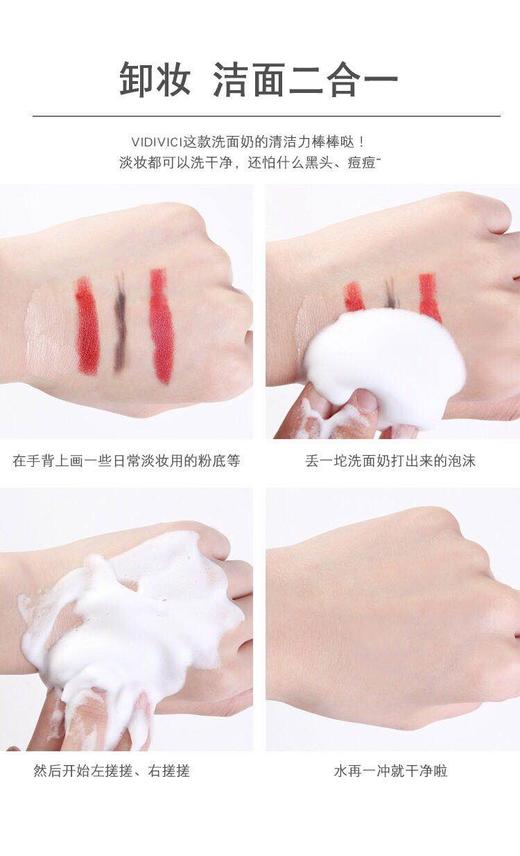 卸妆 洁面二合一

VIDIVICI这款洗面奶的清洁力棒棒哒！
淡妆都可以洗干净，还怕什么黑头、痘痘~

在手背上画一些日常淡妆用的粉底等

丢一坨洗面奶打出来的泡沫

然后开始左搓搓、右搓搓

水再一冲就干净啦