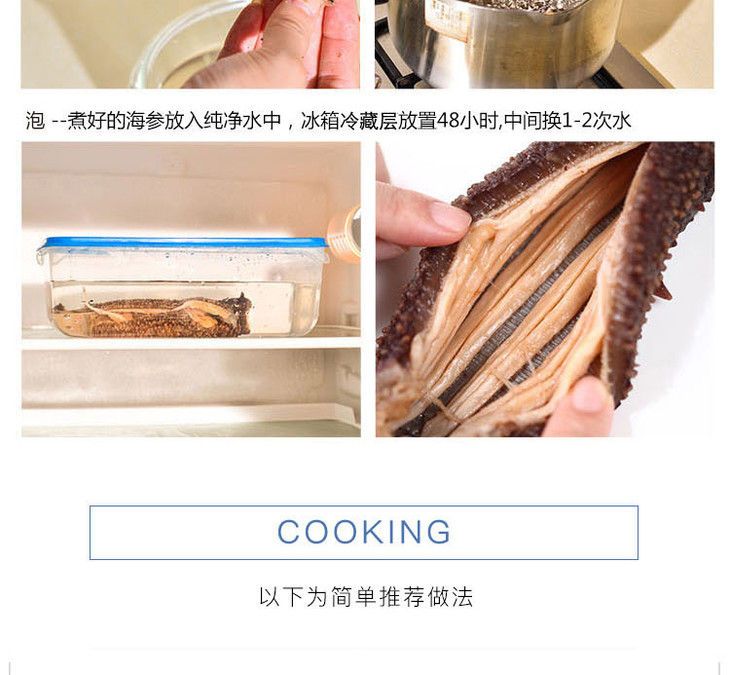 泡 --煮好的海参放入纯净水中，冰箱冷藏层放置48小时,中间换1-2次水

COOKING

以下为简单推荐做法