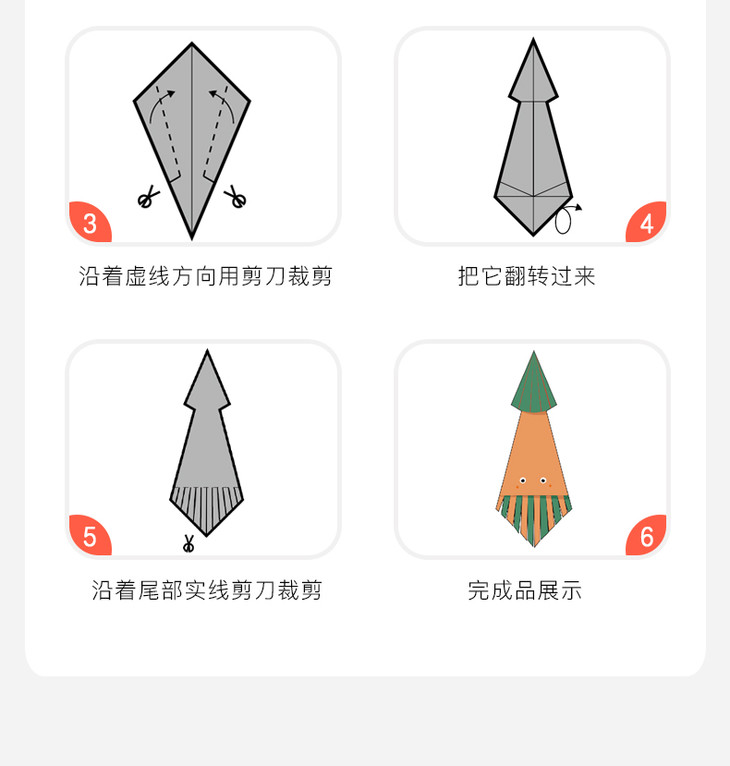 3

沿着虚线方向用剪刀裁剪

4

把它翻转过来

5

沿着尾部实线剪刀裁剪

6

完成品展示