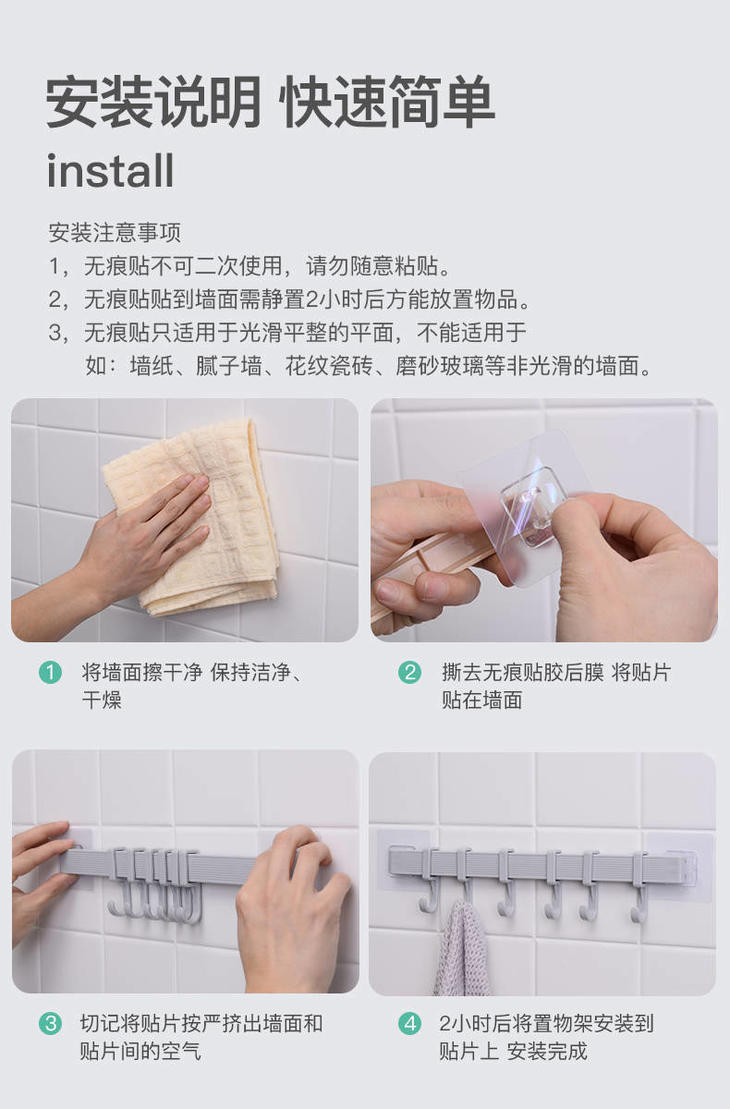 安装说明 快速简单
install

安装注意事项
1，无痕贴不可二次使用，请勿随意粘贴。
2，无痕贴贴到墙面需静置2小时后方能放置物品。
3，无痕贴只适用于光滑平整的平面，不能适用于如：墙纸、腻子墙、花纹瓷砖、磨砂玻璃等非光滑的墙面。

1 将墙面擦干净 保持洁净、干燥

2 撕去无痕贴胶后膜 将贴片贴在墙面

3 切记将贴片按严挤出墙面和贴片间的空气

4 2小时后将置物架安装到贴片上 安装完成