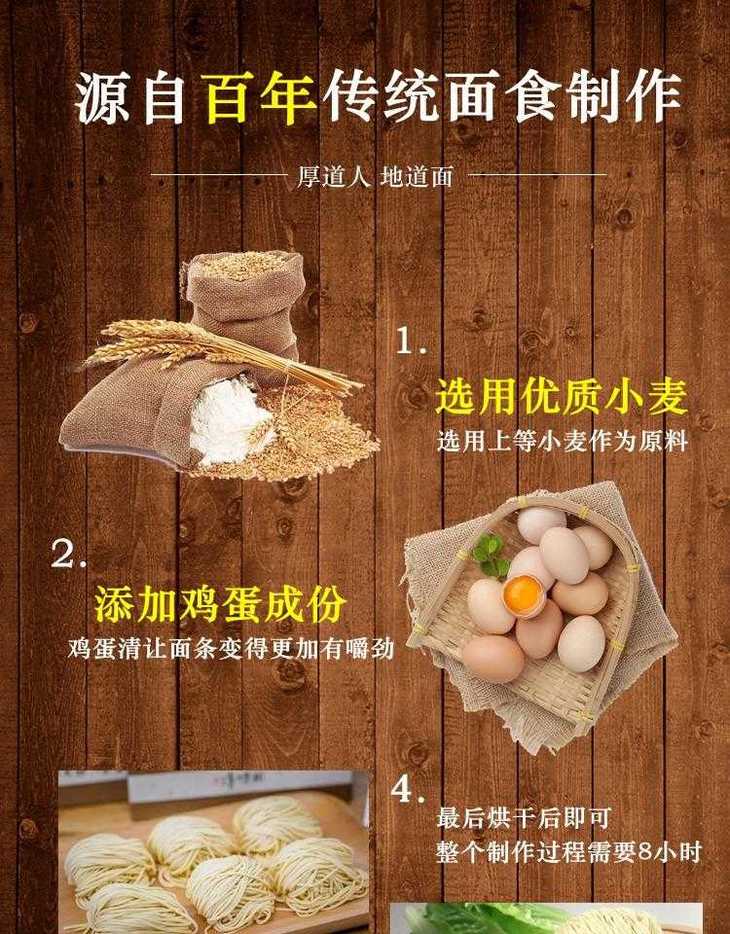 源自百年传统面食制作

厚道人 地道面

1.

选用优质小麦

选用上等小麦作为原料

2.

添加鸡蛋成份

鸡蛋清让面条变得更加有嚼劲

4.

最后烘干后即可

整个制作过程需要8小时