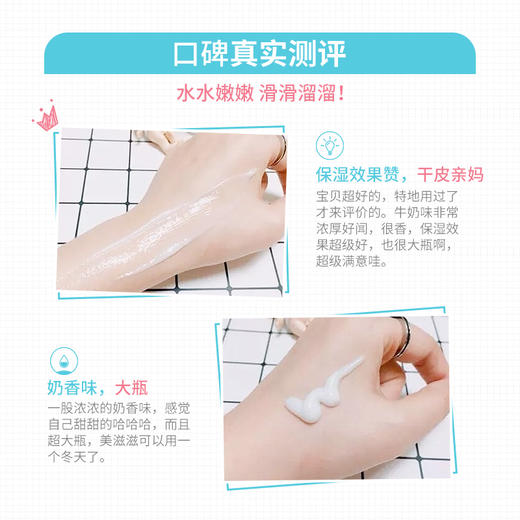 口碑真实测评

水水嫩嫩 滑滑溜溜！

保湿效果赞，干皮亲妈

宝贝超好的，特地用过了才来评价的。牛奶味非常浓厚好闻，很香，保湿效果超级好，也很大瓶啊，超级满意哇。

奶香味，大瓶

一股浓浓的奶香味，感觉自己甜甜的哈哈哈，而且超大瓶，美滋滋可以用一个冬天了。