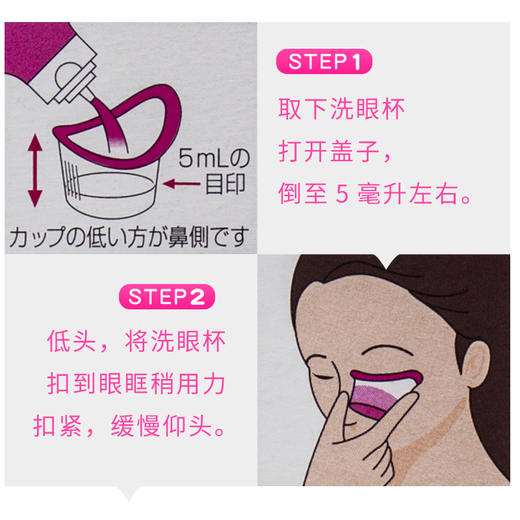 5mLの目印

カップの低い方が鼻側です

STEP1

取下洗眼杯
打开盖子，
倒至 5 毫升左右。

STEP2

低头，将洗眼杯
扣到眼眶稍用力
扣紧，缓慢仰头。