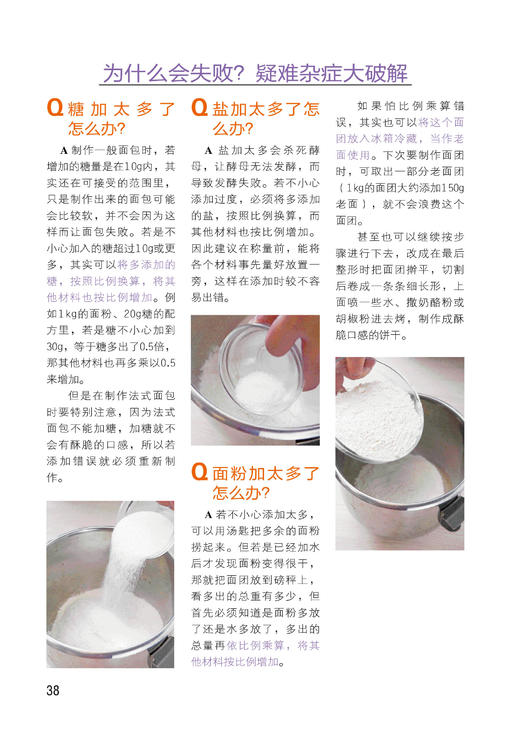 为什么会失败？疑难杂症大破解

Q 糖加太多了怎么办？

A 制作一般面包时，若增加的糖量是在10g内，其实还在可接受的范围里，只是制作出来的面包可能会比较软，并不会因为这样而让面包失败。若是不小心加入的糖超过10g或更多，其实可以将多添加的糖，按照比例换算，将其他材料也按比例增加。例如1kg的面粉、20g糖的配方里，若是糖不小心加到30g，等于糖多出了0.5倍，那其他材料也再多乘以0.5来增加。

但是在制作法式面包时要特别注意，因为法式面包不能加糖，加糖就不会有酥脆的口感，所以若添加错误就必须重新制作。

Q 盐加太多了怎么办？

A 盐加太多会杀死酵母，让酵母无法发酵，而导致发酵失败。若不小心添加过度，必须将多添加的盐，按照比例换算，而其他材料也按比例增加。因此建议在称量前，能将各个材料事先量好放置一旁，这样在添加时较不容易出错。

Q 面粉加太多了怎么办？

A 若不小心添加太多，可以用汤匙把多余的面粉捞起来。但若是已经加水后才发现面粉变得很干，那就把面团放到磅秤上，看多出的总重有多少，但首先必须知道是面粉多放了还是水多放了，多出的总量再依比例乘算，将其他材料按比例增加。

如果怕比例乘算错误，其实也可以将这个面团放入冰箱冷藏，当作老面使用。下次要制作面团时，可取出一部分老面团（1kg的面团大约添加150g老面），就不会浪费这个面团。

甚至也可以继续按步骤进行下去，改成在最后整形时把面团擀平，切割后卷成一条条细长形，上面喷一些水、撒奶酪粉或胡椒粉进去烤，制作成酥脆口感的饼干。

38