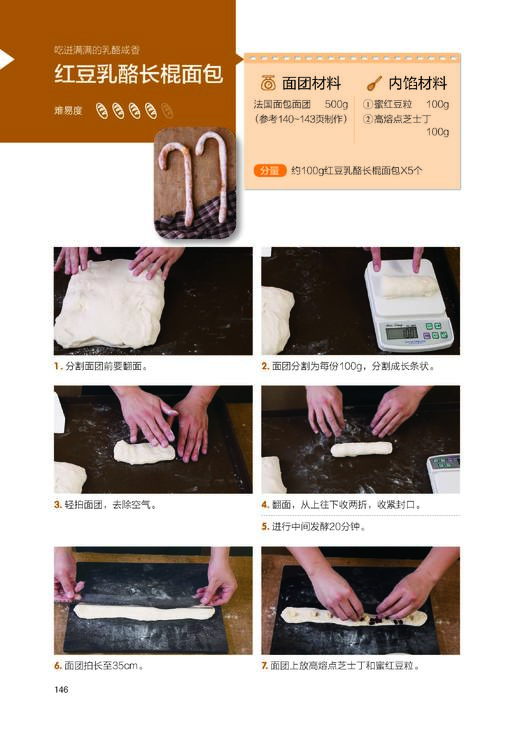 吃进满满的乳酪咸香

红豆乳酪长棍面包

难易度

面团材料

法国面包面团 500g
（参考140~143页制作）

内馅材料

①蜜红豆粒 100g
②高熔点芝士丁 100g

分量 约100g红豆乳酪长棍面包X5个

1. 分割面团前要翻面。

2. 面团分割为每份100g，分割成长条状。

3. 轻拍面团，去除空气。

4. 翻面，从上往下收两折，收紧封口。

5. 进行中间发酵20分钟。

6. 面团拍长至35cm。

7. 面团上放高熔点芝士丁和蜜红豆粒。

146