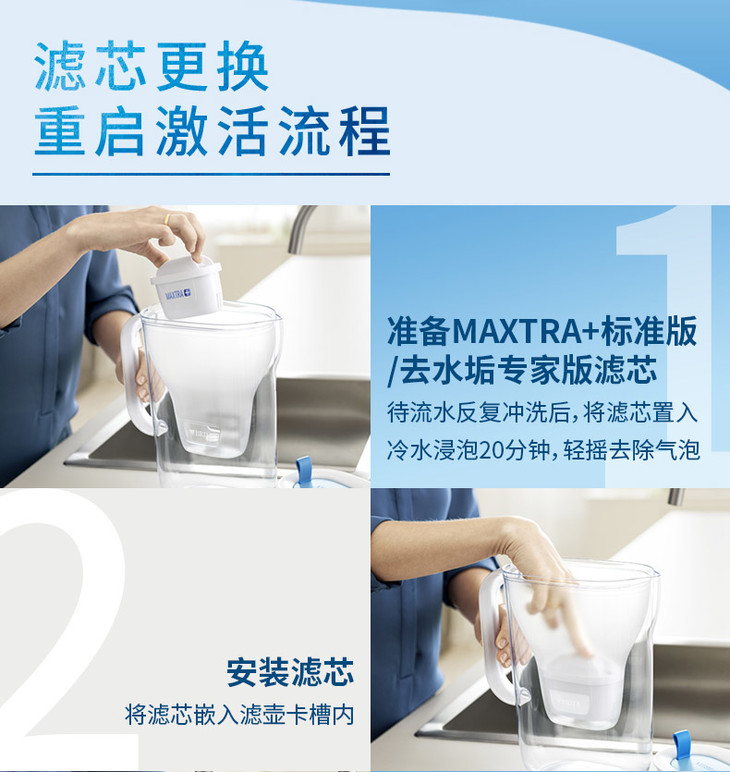 滤芯更换
重启激活流程

MAXTRA+

1

准备MAXTRA+标准版/去水垢专家版滤芯

待流水反复冲洗后，将滤芯置入冷水浸泡20分钟，轻摇去除气泡

2

安装滤芯

将滤芯嵌入滤壶卡槽内