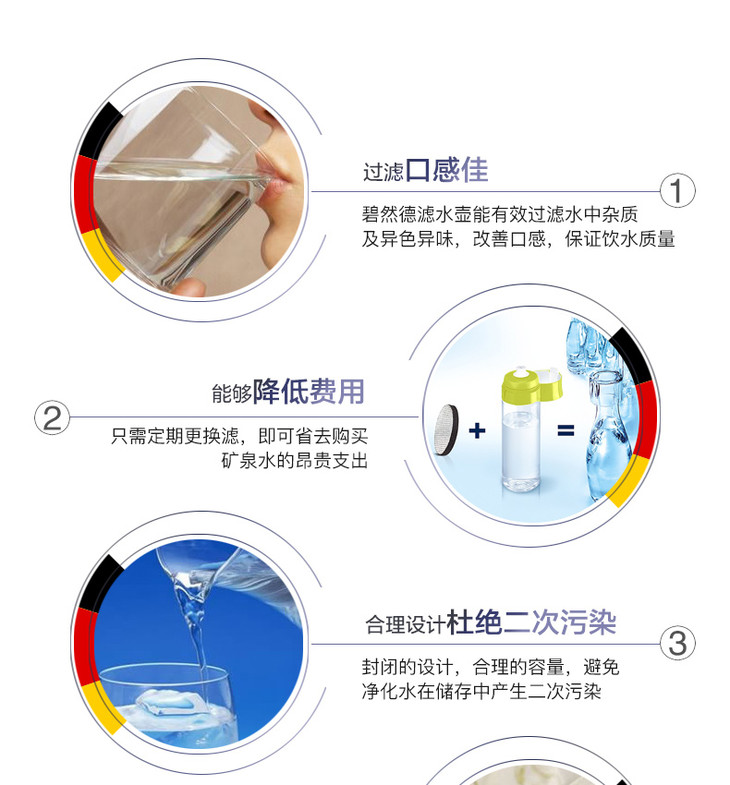 过滤口感佳

1

碧然德滤水壶能有效过滤水中杂质及异色异味，改善口感，保证饮水质量

能够降低费用

2

只需定期更换滤，即可省去购买矿泉水的昂贵支出

+

=

合理设计杜绝二次污染

3

封闭的设计，合理的容量，避免净化水在储存中产生二次污染