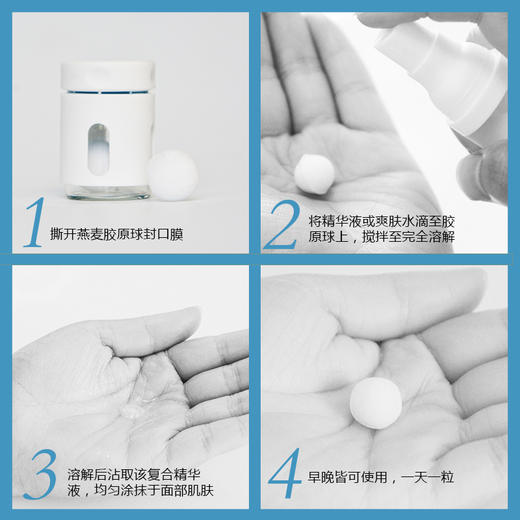 1 撕开燕麦胶原球封口膜

2 将精华液或爽肤水滴至胶原球上，搅拌至完全溶解

3 溶解后沾取该复合精华液，均匀涂抹于面部肌肤

4 早晚皆可使用，一天一粒