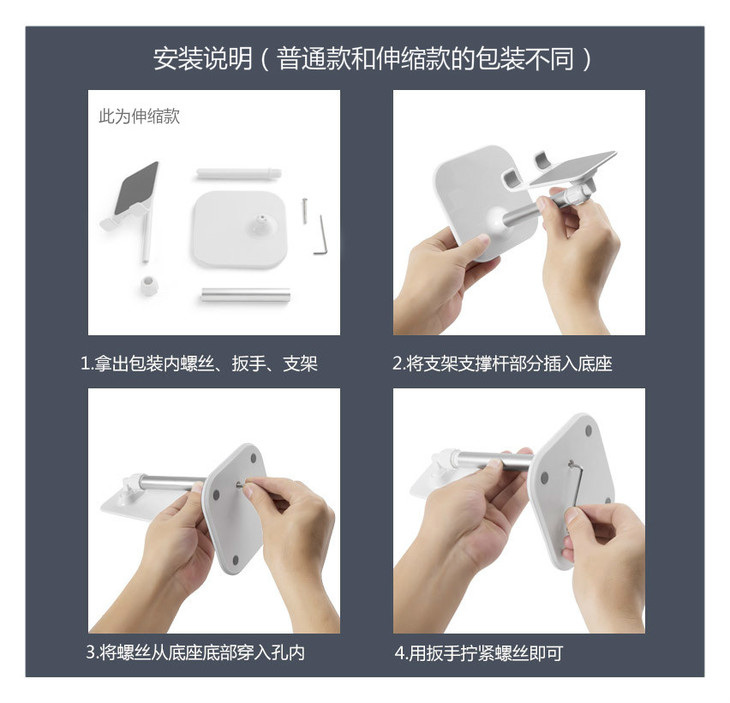 安装说明（普通款和伸缩款的包装不同）

此为伸缩款

1.拿出包装内螺丝、扳手、支架

2.将支架支撑杆部分插入底座

3.将螺丝从底座底部穿入孔内

4.用扳手拧紧螺丝即可