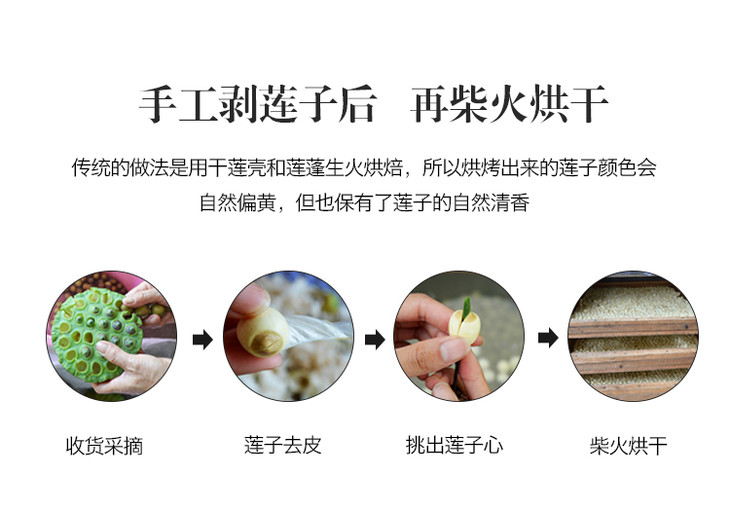 手工剥莲子后　再柴火烘干

传统的做法是用干莲壳和莲蓬生火烘焙，所以烘烤出来的莲子颜色会自然偏黄，但也保有了莲子的自然清香

收货采摘

莲子去皮

挑出莲子心

柴火烘干