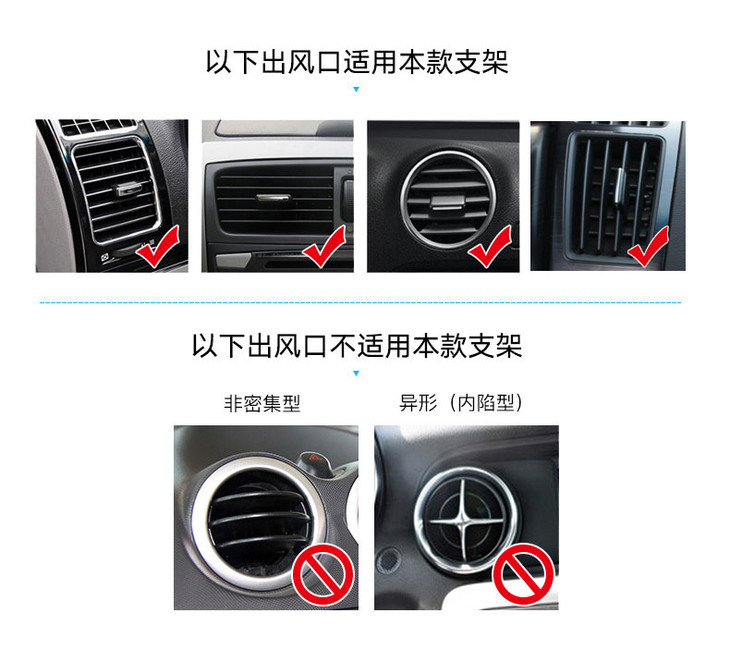 以下出风口适用本款支架

以下出风口不适用本款支架

非密集型

异形（内陷型）