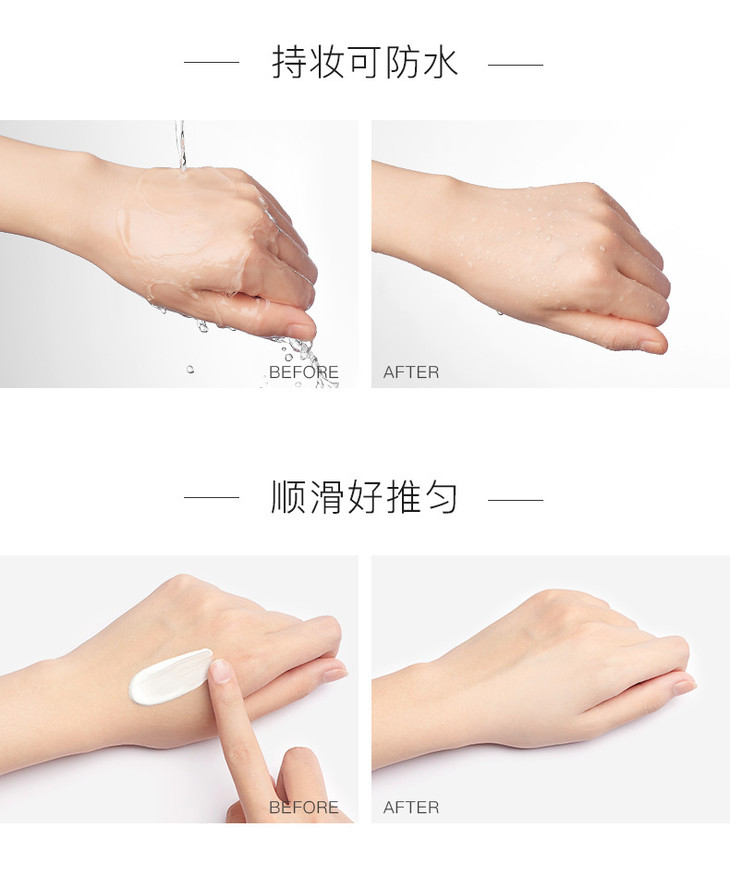 持妆可防水

BEFORE

AFTER

顺滑好推匀

BEFORE

AFTER