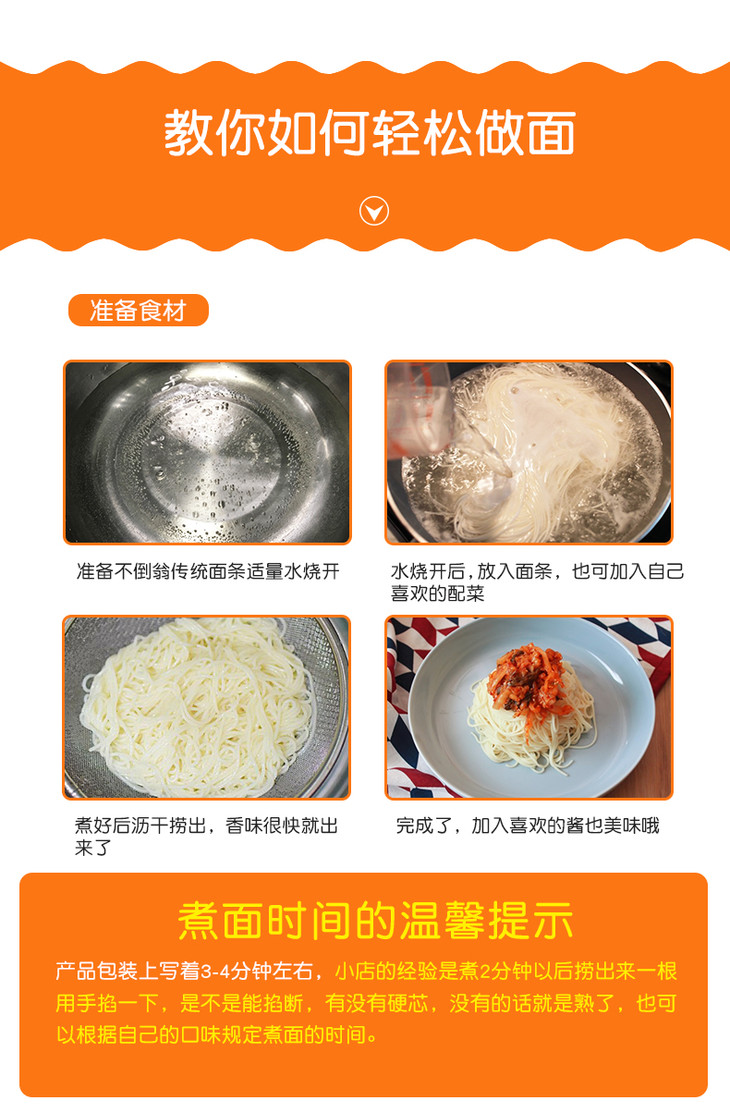 教你如何轻松做面

准备食材

准备不倒翁传统面条适量水烧开

水烧开后，放入面条，也可加入自己喜欢的配菜

煮好后沥干捞出，香味很快就出来了

完成了，加入喜欢的酱也美味哦

煮面时间的温馨提示

产品包装上写着3-4分钟左右，小店的经验是煮2分钟以后捞出来一根用手掐一下，是不是能掐断，有没有硬芯，没有的话就是熟了，也可以根据自己的口味规定煮面的时间。