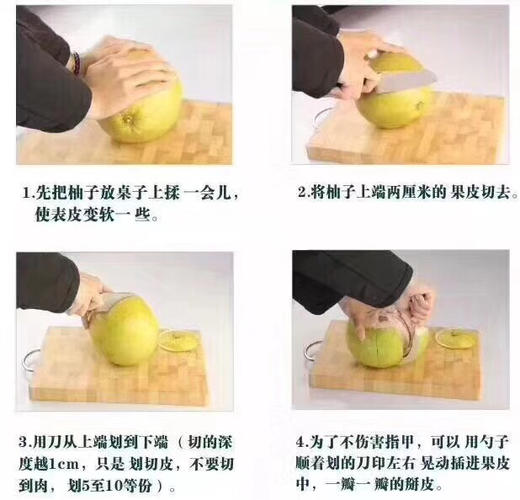 1.先把柚子放桌子上揉一会儿，使表皮变软一些。

2.将柚子上端两厘米的果皮切去。

3.用刀从上端划到下端（切的深度越1cm，只是划切皮，不要切到肉，划5至10等份）。

4.为了不伤害指甲，可以用勺子顺着划的刀印左右晃动插进果皮中，一瓣一瓣的掰皮。