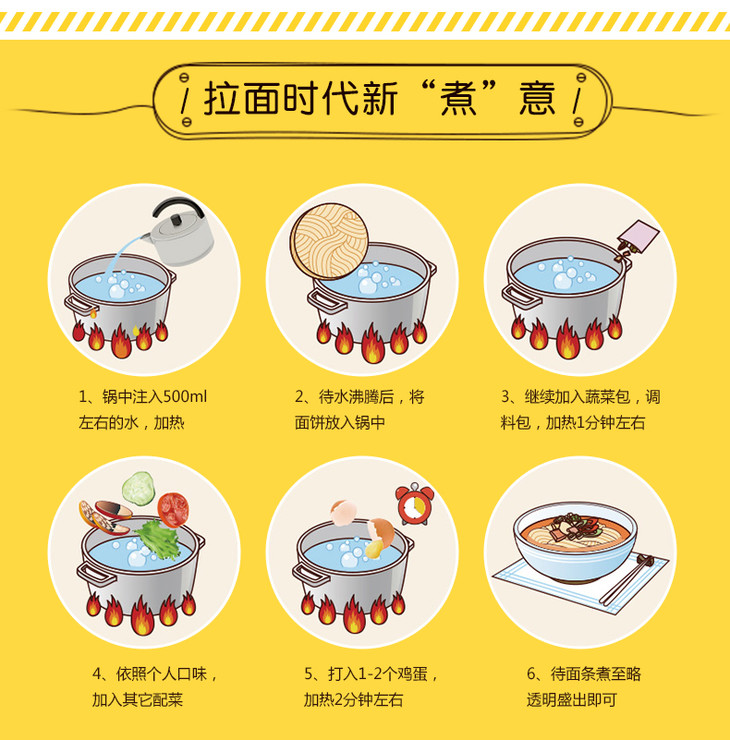 拉面时代新“煮”意

1、锅中注入500ml左右的水，加热

2、待水沸腾后，将面饼放入锅中

3、继续加入蔬菜包，调料包，加热1分钟左右

4、依照个人口味，加入其它配菜

5、打入1-2个鸡蛋，加热2分钟左右

6、待面条煮至略透明盛出即可