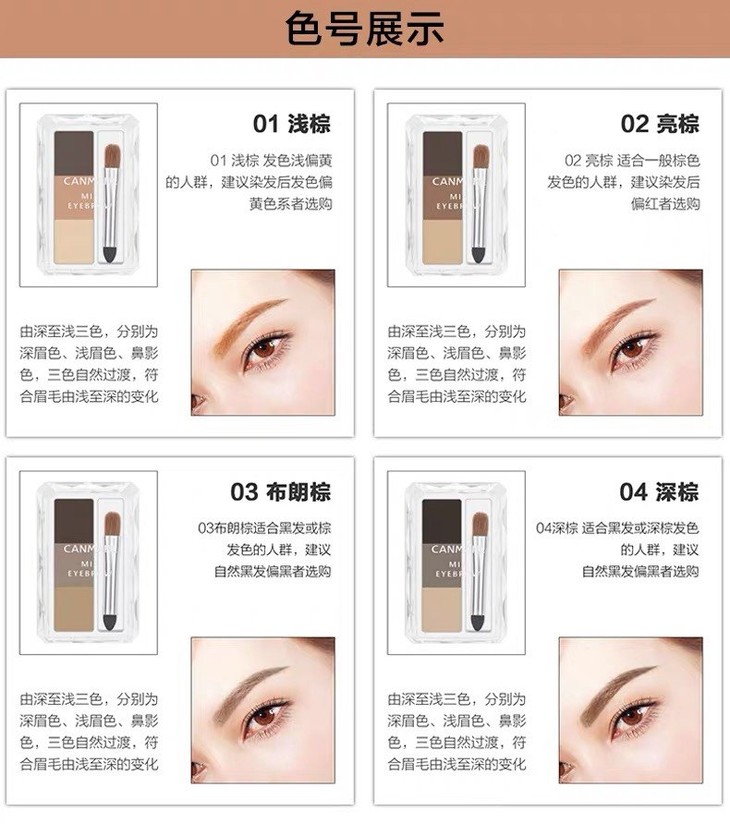 色号展示

CANM
MI
EYEBR

01 浅棕

01 浅棕 发色浅偏黄的人群，建议染发后发色偏黄色系者选购

由深至浅三色，分别为深眉色、浅眉色、鼻影色，三色自然过渡，符合眉毛由浅至深的变化

CANM
MI
EYEBR

02 亮棕

02 亮棕 适合一般棕色发色的人群，建议染发后偏红者选购

由深至浅三色，分别为深眉色、浅眉色、鼻影色，三色自然过渡，符合眉毛由浅至深的变化

CANM
MI
EYEBR

03 布朗棕

03布朗棕适合黑发或棕发色的人群，建议自然黑发偏黑者选购

由深至浅三色，分别为深眉色、浅眉色、鼻影色，三色自然过渡，符合眉毛由浅至深的变化

CANM
MI
EYEBR

04 深棕

04深棕 适合黑发或深棕发色的人群，建议自然黑发偏黑者选购

由深至浅三色，分别为深眉色、浅眉色、鼻影色，三色自然过渡，符合眉毛由浅至深的变化