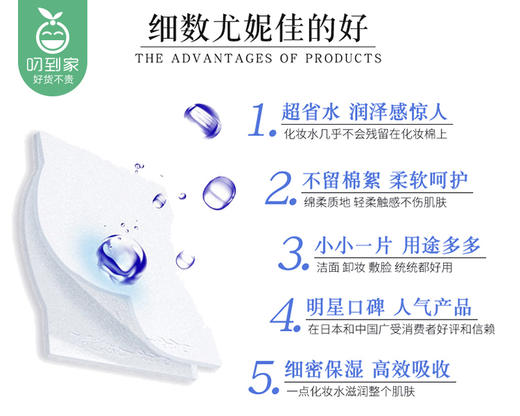 叨到家
好货不贵

细数尤妮佳的好
THE ADVANTAGES OF PRODUCTS

1. 超省水 润泽感惊人
化妆水几乎不会残留在化妆棉上

2. 不留棉絮 柔软呵护
绵柔质地 轻柔触感不伤肌肤

3. 小小一片 用途多多
洁面 卸妆 敷脸 统统都好用

4. 明星口碑 人气产品
在日本和中国广受消费者好评和信赖

5. 细密保湿 高效吸收
一点化妆水滋润整个肌肤