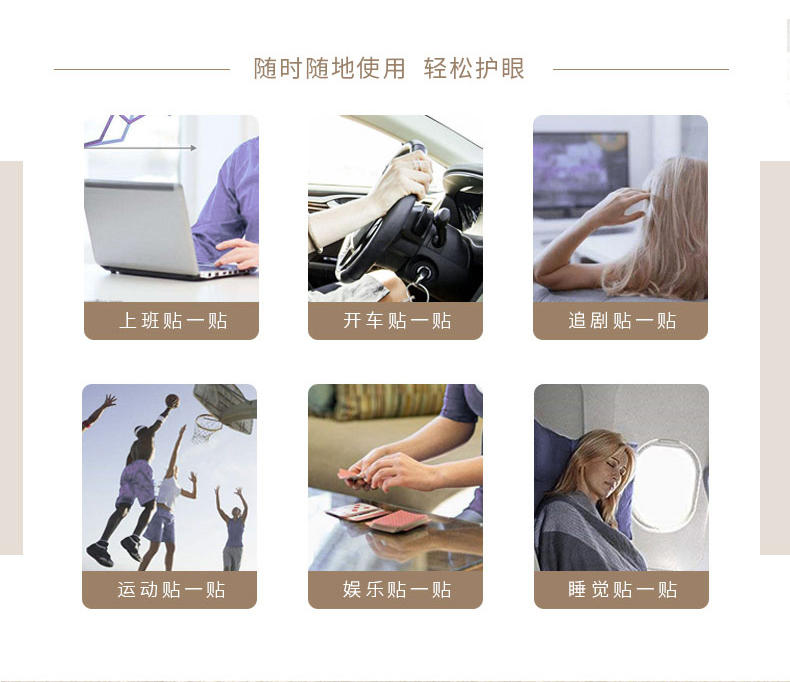 随时随地使用 轻松护眼

上班贴一贴

开车贴一贴

追剧贴一贴

运动贴一贴

娱乐贴一贴

睡觉贴一贴