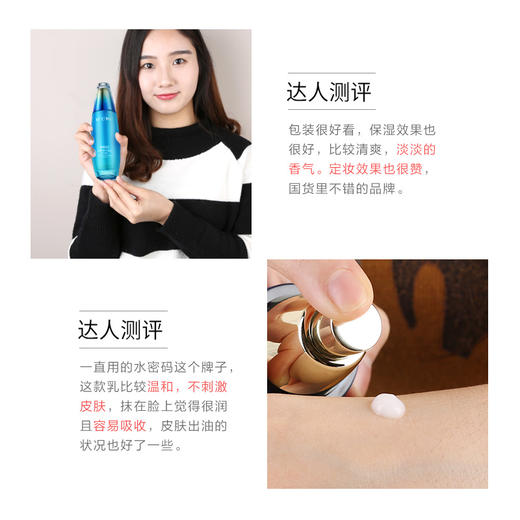 达人测评

包装很好看，保湿效果也很好，比较清爽，淡淡的香气。定妆效果也很赞，国货里不错的品牌。

达人测评

一直用的水密码这个牌子，这款乳比较温和，不刺激皮肤，抹在脸上觉得很润且容易吸收，皮肤出油的状况也好了一些。