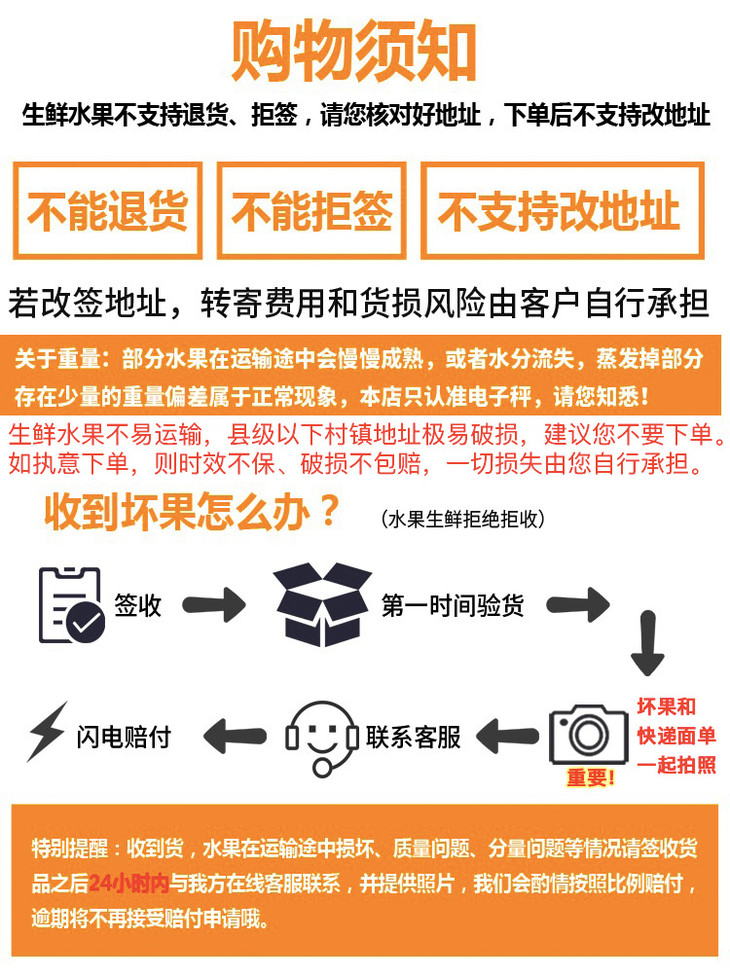 购物须知

生鲜水果不支持退货、拒签，请您核对好地址，下单后不支持改地址

不能退货

不能拒签

不支持改地址

若改签地址，转寄费用和货损风险由客户自行承担

关于重量：部分水果在运输途中会慢慢成熟，或者水分流失，蒸发掉部分存在少量的重量偏差属于正常现象，本店只认准电子秤，请您知悉！

生鲜水果不易运输，县级以下村镇地址极易破损，建议您不要下单。如执意下单，则时效不保、破损不包赔，一切损失由您自行承担。

收到坏果怎么办？

（水果生鲜拒绝拒收）

签收

第一时间验货

坏果和快递面单一起拍照

重要！

联系客服

闪电赔付

特别提醒：收到货，水果在运输途中损坏、质量问题、分量问题等情况请签收货品之后24小时内与我方在线客服联系，并提供照片，我们会酌情按照比例赔付，逾期将不再接受赔付申请哦。