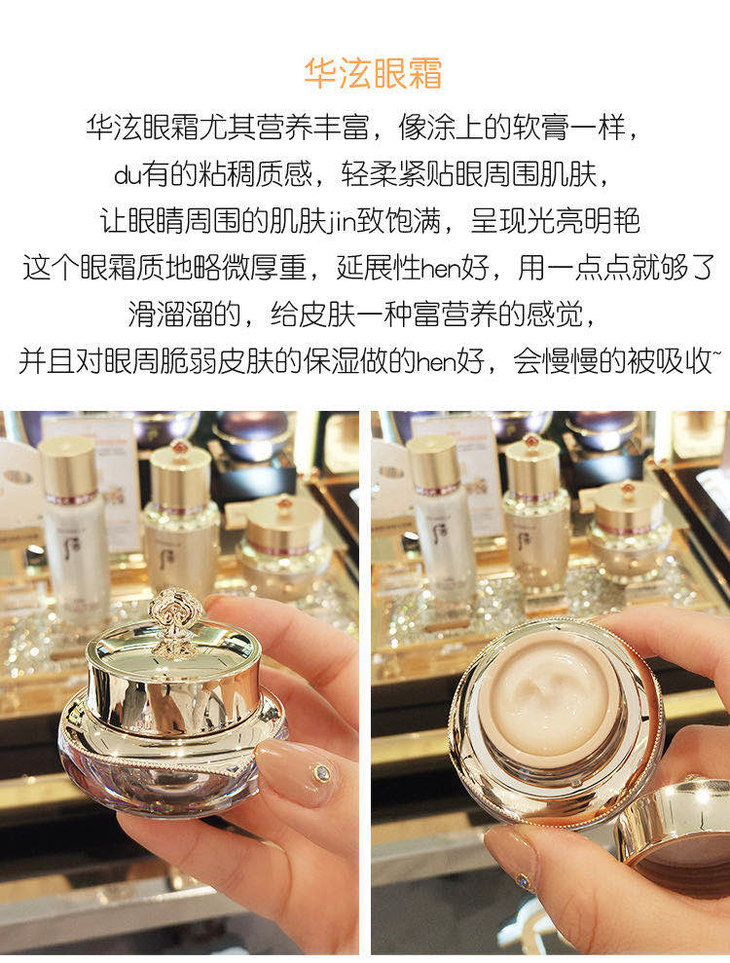 华泫眼霜

华泫眼霜尤其营养丰富，像涂上的软膏一样，
du有的粘稠质感，轻柔紧贴眼周围肌肤，
让眼睛周围的肌肤jin致饱满，呈现光亮明艳
这个眼霜质地略微厚重，延展性hen好，用一点点就够了
滑溜溜的，给皮肤一种富营养的感觉，
并且对眼周脆弱皮肤的保湿做的hen好，会慢慢的被吸收~