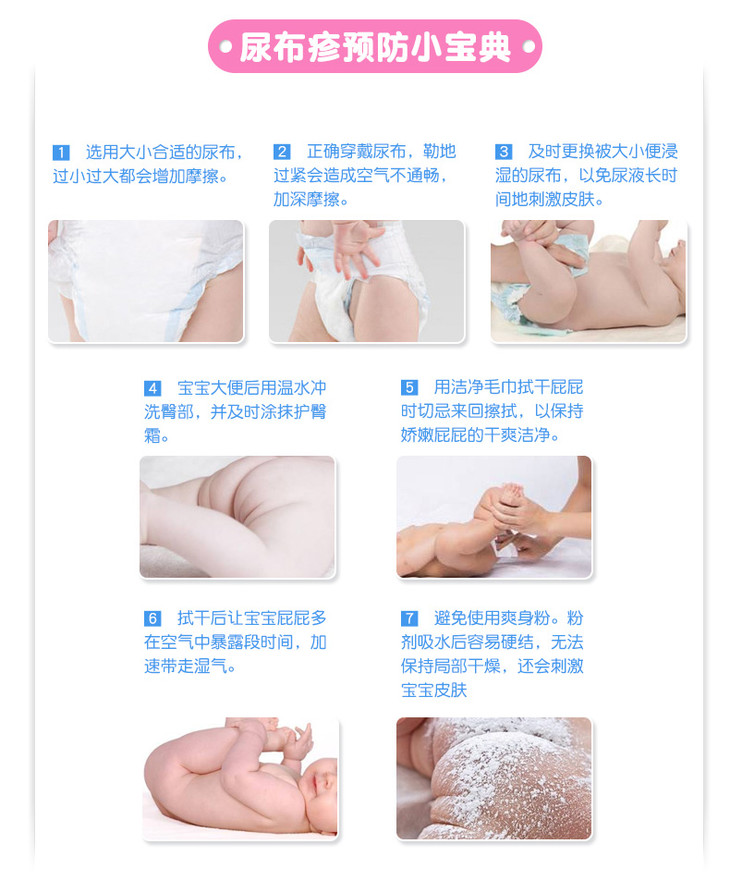 尿布疹预防小宝典

1 选用大小合适的尿布，过小过大都会增加摩擦。

2 正确穿戴尿布，勒地过紧会造成空气不通畅，加深摩擦。

3 及时更换被大小便浸湿的尿布，以免尿液长时间地刺激皮肤。

4 宝宝大便后用温水冲洗臀部，并及时涂抹护臀霜。

5 用洁净毛巾拭干屁屁时切忌来回擦拭，以保持娇嫩屁屁的干爽洁净。

6 拭干后让宝宝屁屁多在空气中暴露段时间，加速带走湿气。

7 避免使用爽身粉。粉剂吸水后容易硬结，无法保持局部干燥，还会刺激宝宝皮肤