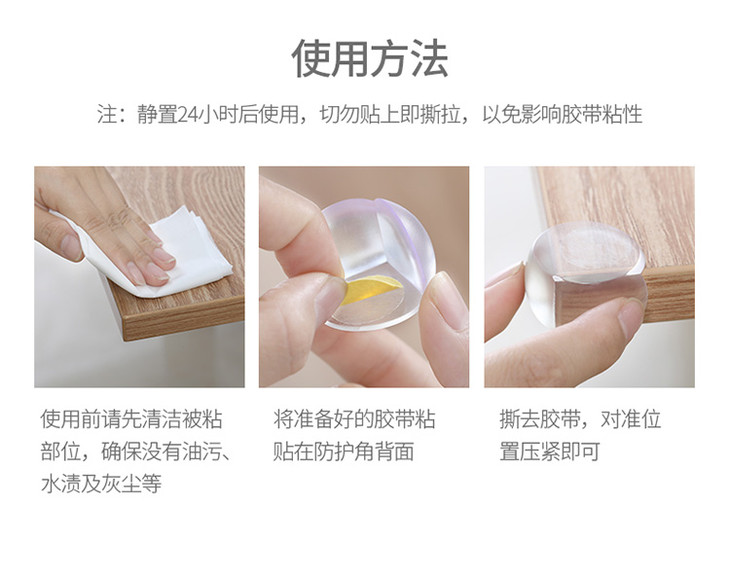 使用方法

注：静置24小时后使用，切勿贴上即撕拉，以免影响胶带粘性

使用前请先清洁被粘部位，确保没有油污、水渍及灰尘等

将准备好的胶带粘贴在防护角背面

撕去胶带，对准位置压紧即可