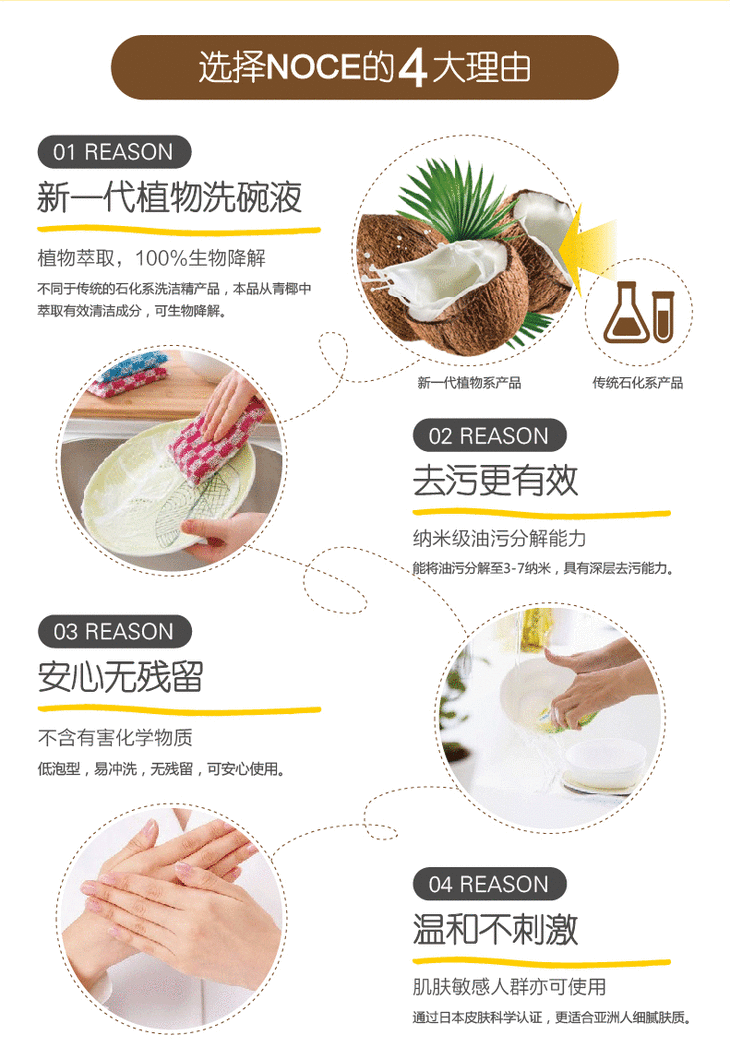 选择NOCE的4大理由

01 REASON

新一代植物洗碗液

植物萃取，100%生物降解

不同于传统的石化系洗洁精产品，本品从青椰中萃取有效清洁成分，可生物降解。

新一代植物系产品

传统石化系产品

02 REASON

去污更有效

纳米级油污分解能力

能将油污分解至3-7纳米，具有深层去污能力。

03 REASON

安心无残留

不含有害化学物质

低泡型，易冲洗，无残留，可安心使用。

04 REASON

温和不刺激

肌肤敏感人群亦可使用

通过日本皮肤科学认证，更适合亚洲人细腻肤质。