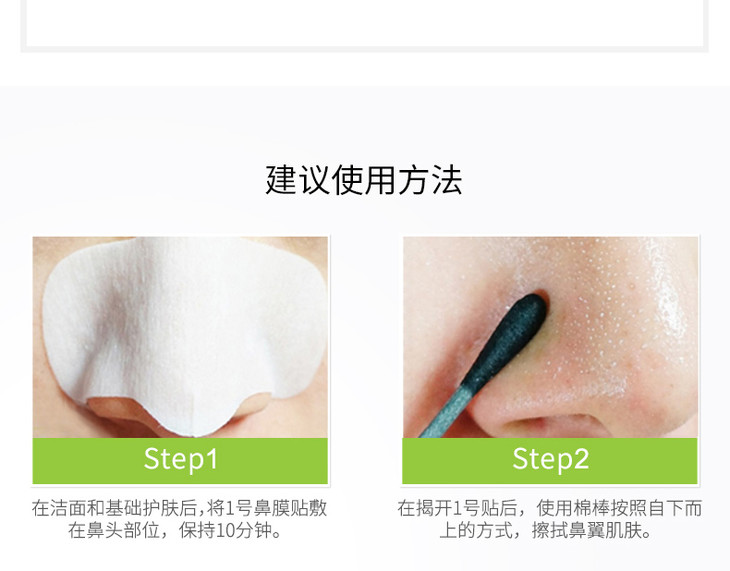 建议使用方法

Step1

在洁面和基础护肤后，将1号鼻膜贴敷在鼻头部位，保持10分钟。

Step2

在揭开1号贴后，使用棉棒按照自下而上的方式，擦拭鼻翼肌肤。