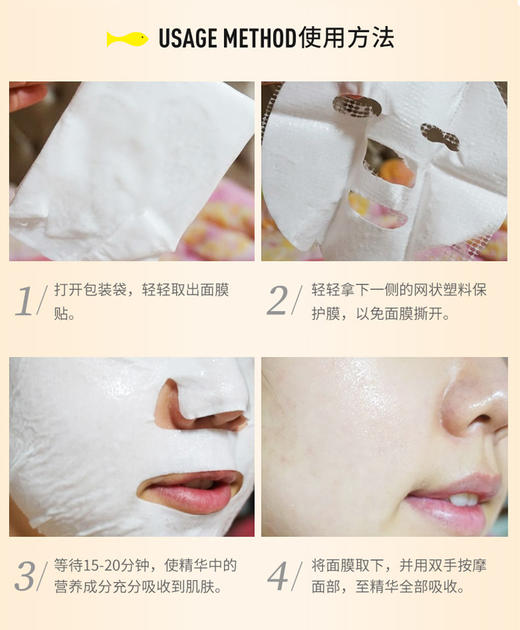 USAGE METHOD使用方法

1/ 打开包装袋，轻轻取出面膜贴。

2/ 轻轻拿下一侧的网状塑料保护膜，以免面膜撕开。

3/ 等待15-20分钟，使精华中的营养成分充分吸收到肌肤。

4/ 将面膜取下，并用双手按摩面部，至精华全部吸收。