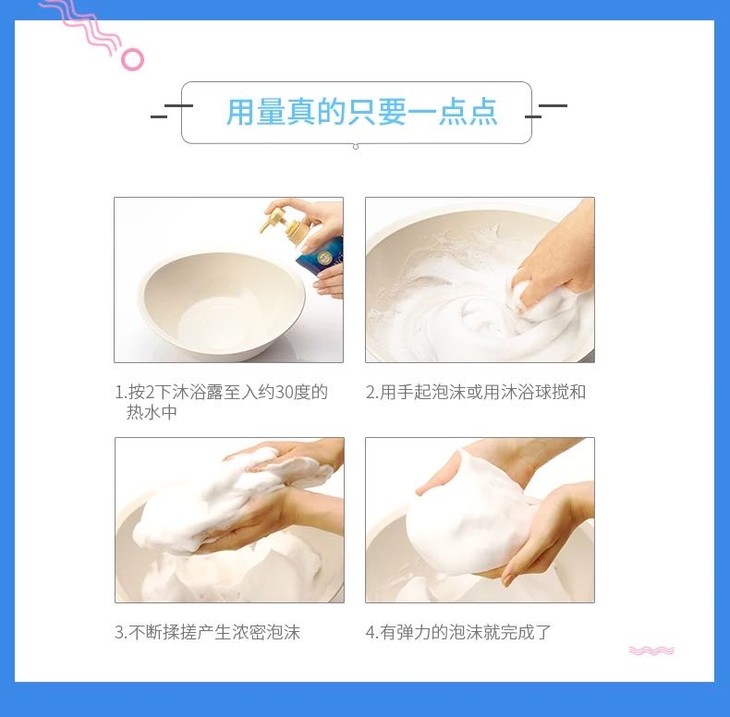 用量真的只要一点点

1.按2下沐浴露至入约30度的热水中

2.用手起泡沫或用沐浴球搅和

3.不断揉搓产生浓密泡沫

4.有弹力的泡沫就完成了