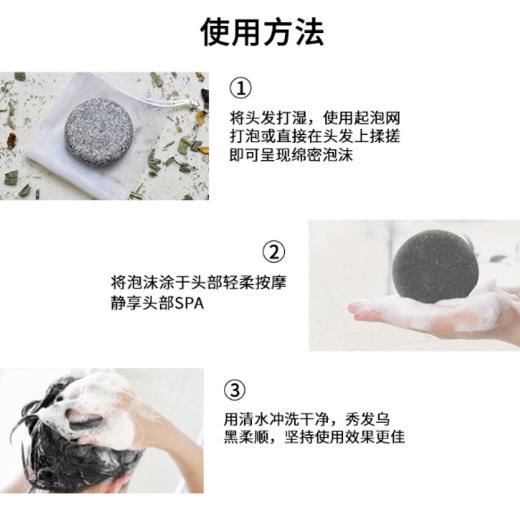 使用方法

①

将头发打湿，使用起泡网打泡或直接在头发上揉搓即可呈现绵密泡沫

②

将泡沫涂于头部轻柔按摩静享头部SPA

③

用清水冲洗干净，秀发乌黑柔顺，坚持使用效果更佳