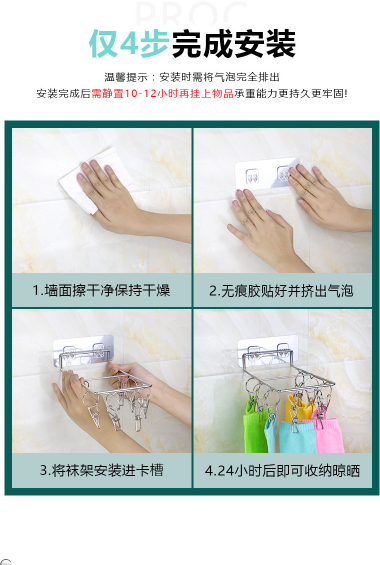 PROC

仅4步完成安装

温馨提示：安装时需将气泡完全排出
安装完成后需静置10-12小时再挂上物品承重能力更持久更牢固!

1.墙面擦干净保持干燥

2.无痕胶贴好并挤出气泡

3.将袜架安装进卡槽

4.24小时后即可收纳晾晒