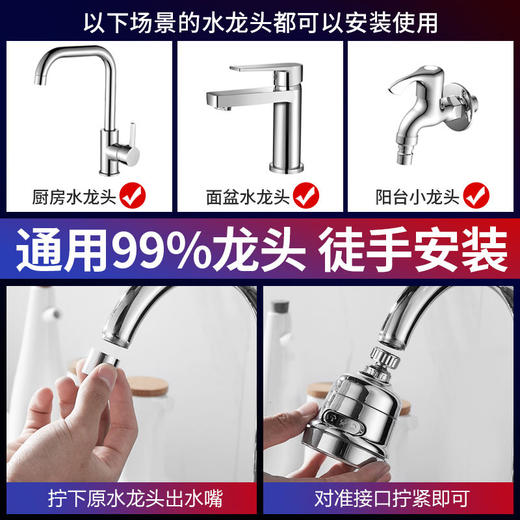 以下场景的水龙头都可以安装使用

厨房水龙头

面盆水龙头

阳台小龙头

通用99%龙头 徒手安装

拧下原水龙头出水嘴

对准接口拧紧即可