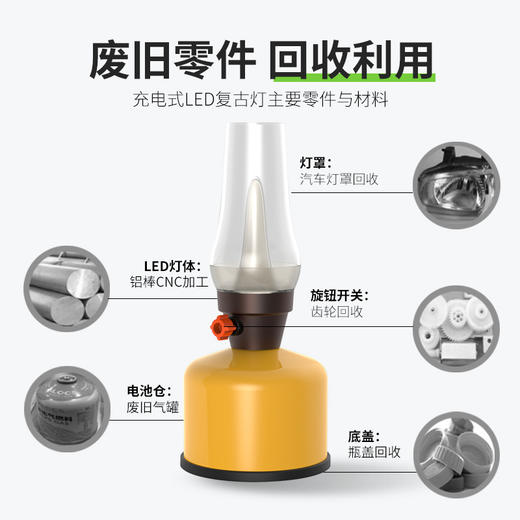 废旧零件 回收利用

充电式LED复古灯主要零件与材料

灯罩：
汽车灯罩回收

LED灯体：
铝棒CNC加工

旋钮开关：
齿轮回收

电池仓：
废旧气罐

底盖：
瓶盖回收