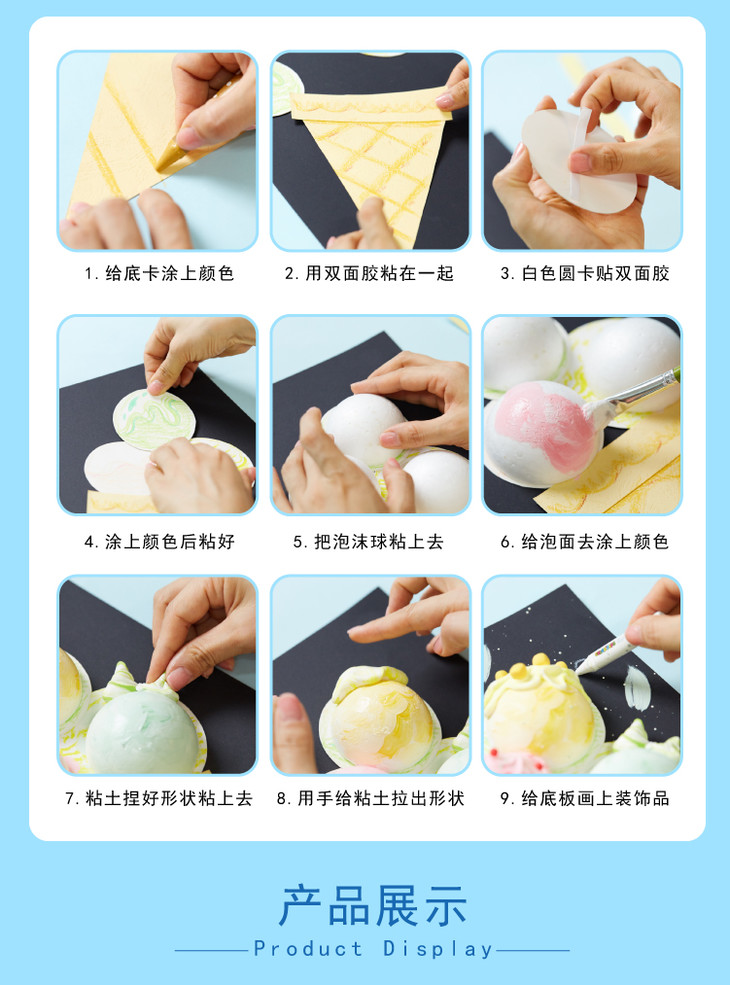 1. 给底卡涂上颜色

2. 用双面胶粘在一起

3. 白色圆卡贴双面胶

4. 涂上颜色后粘好

5. 把泡沫球粘上去

6. 给泡面去涂上颜色

7. 粘土捏好形状粘上去

8. 用手给粘土拉出形状

9. 给底板画上装饰品

产品展示

Product Display