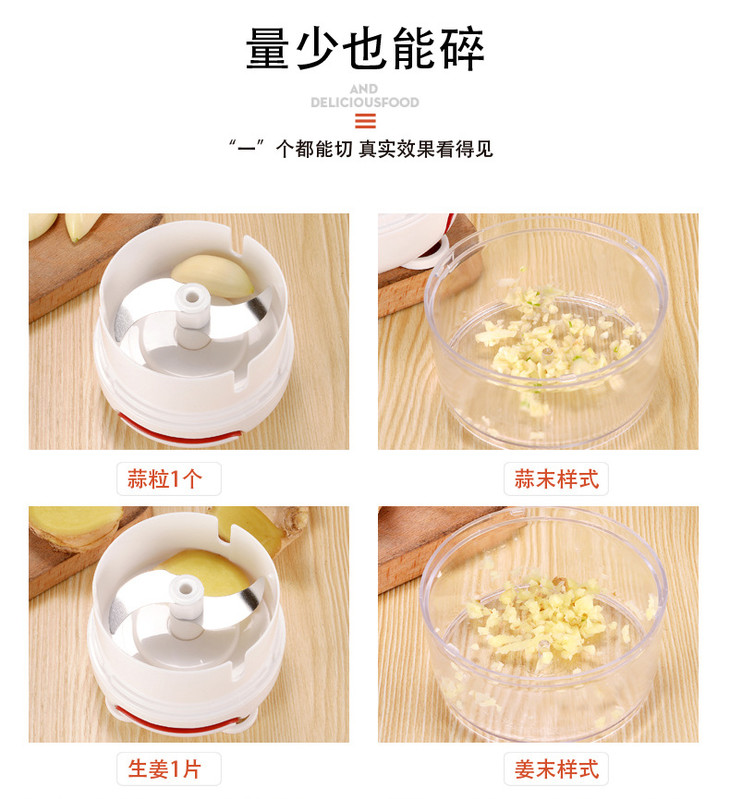 量少也能碎

AND
DELICIOUSFOOD

“一”个都能切 真实效果看得见

蒜粒1个

蒜末样式

生姜1片

姜末样式