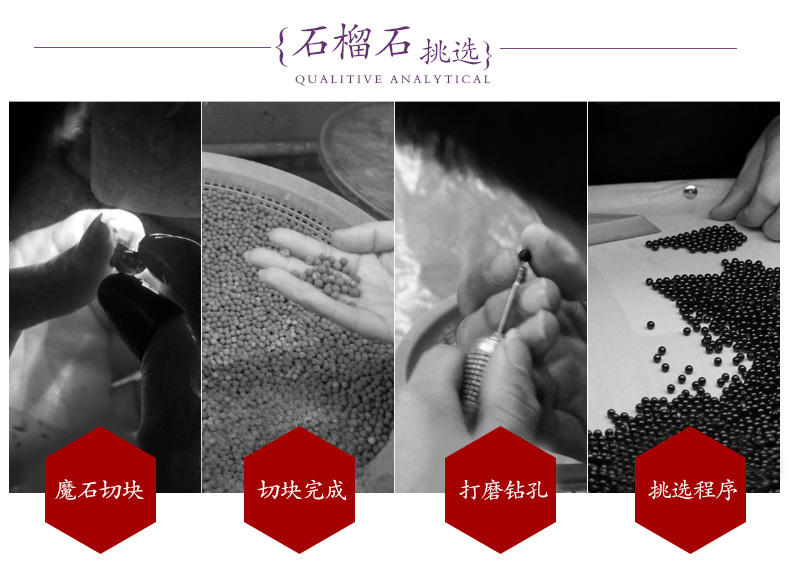 {石榴石 挑选}
QUALITIVE ANALYTICAL

魔石切块

切块完成

打磨钻孔

挑选程序