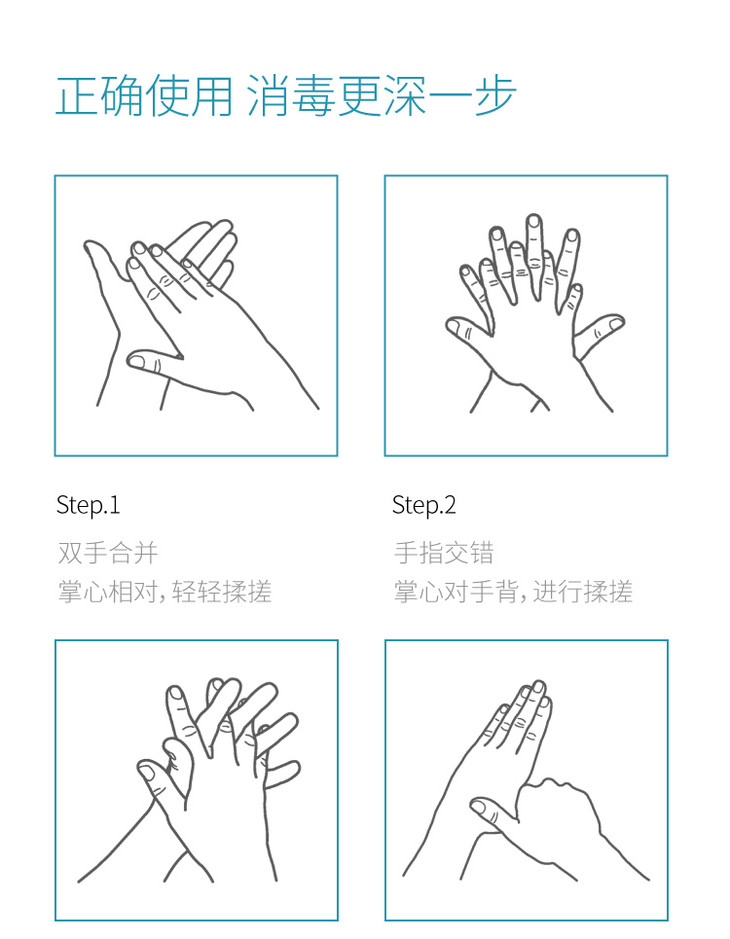 正确使用 消毒更深一步

Step.1

双手合并
掌心相对，轻轻揉搓

Step.2

手指交错
掌心对手背，进行揉搓