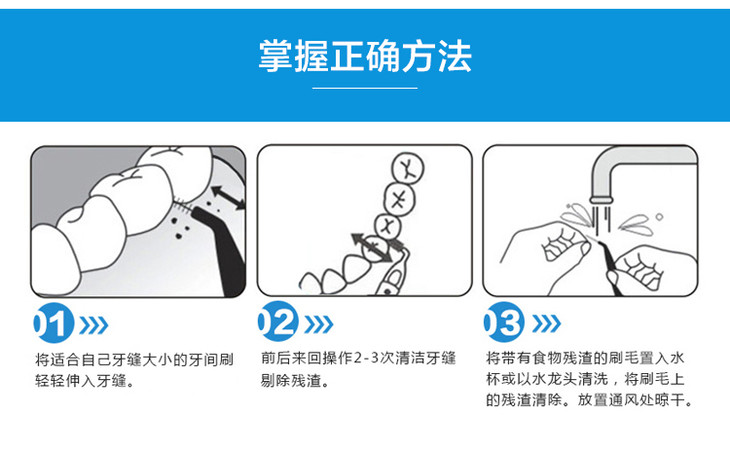 掌握正确方法

01

将适合自己牙缝大小的牙间刷轻轻伸入牙缝。

02

前后来回操作2-3次清洁牙缝剔除残渣。

03

将带有食物残渣的刷毛置入水杯或以水龙头清洗，将刷毛上的残渣清除。放置通风处晾干。