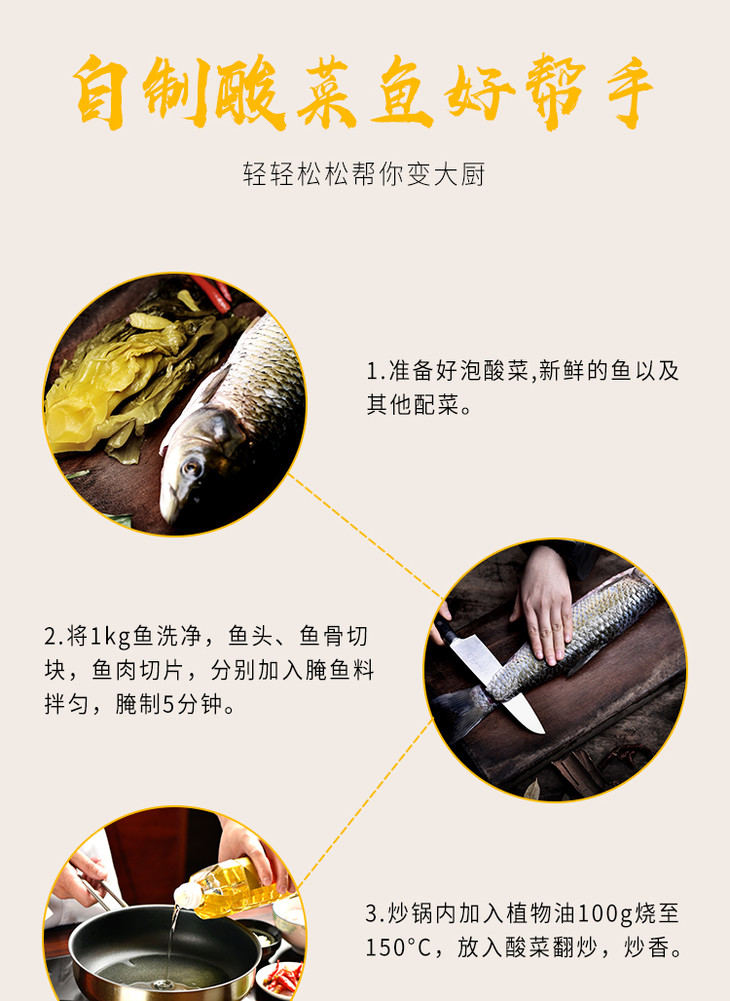 自制酸菜鱼好帮手

轻轻松松帮你变大厨

1.准备好泡酸菜,新鲜的鱼以及其他配菜。

2.将1kg鱼洗净，鱼头、鱼骨切块，鱼肉切片，分别加入腌鱼料拌匀，腌制5分钟。

3.炒锅内加入植物油100g烧至150°C，放入酸菜翻炒，炒香。