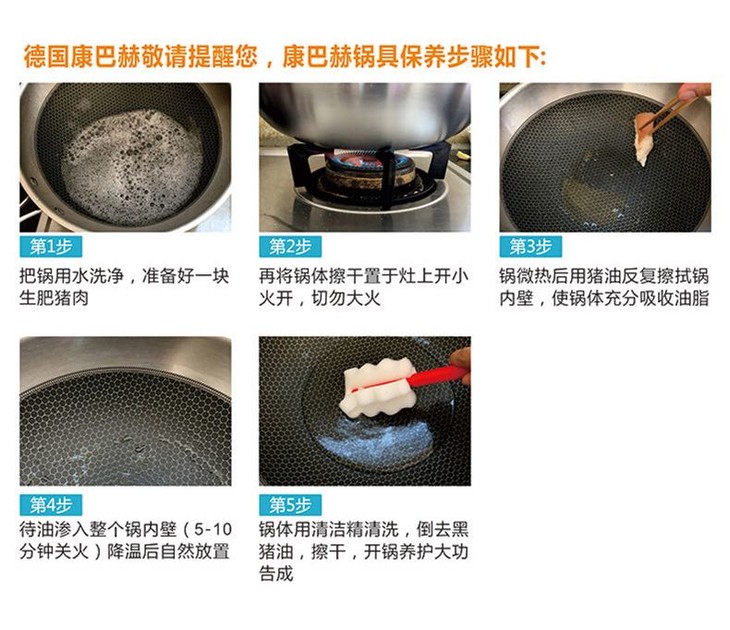 德国康巴赫敬请提醒您，康巴赫锅具保养步骤如下:

第1步
把锅用水洗净，准备好一块生肥猪肉

第2步
再将锅体擦干置于灶上开小火开，切勿大火

第3步
锅微热后用猪油反复擦拭锅内壁，使锅体充分吸收油脂

第4步
待油渗入整个锅内壁（5-10分钟关火）降温后自然放置

第5步
锅体用清洁精清洗，倒去黑猪油，擦干，开锅养护大功告成