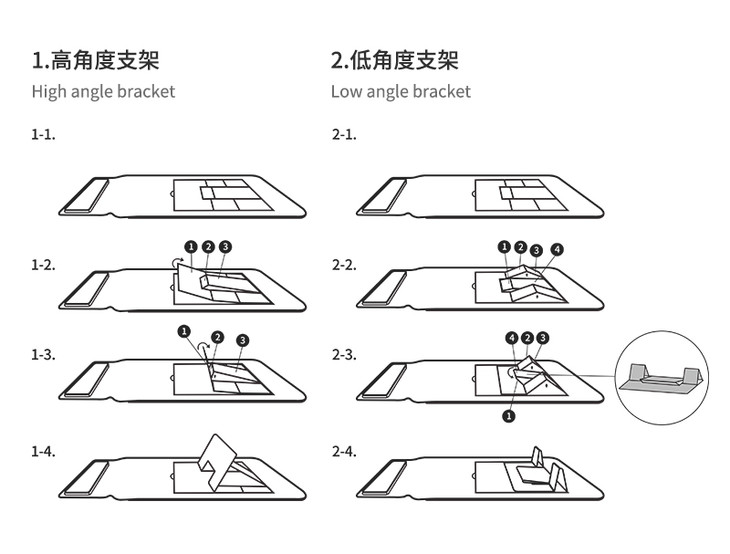 1.高角度支架
High angle bracket

1-1.

1-2.
1 2 3

1-3.
1 2 3

1-4.

2.低角度支架
Low angle bracket

2-1.

2-2.
1 2 3 4

2-3.
4 2 3
1

2-4.