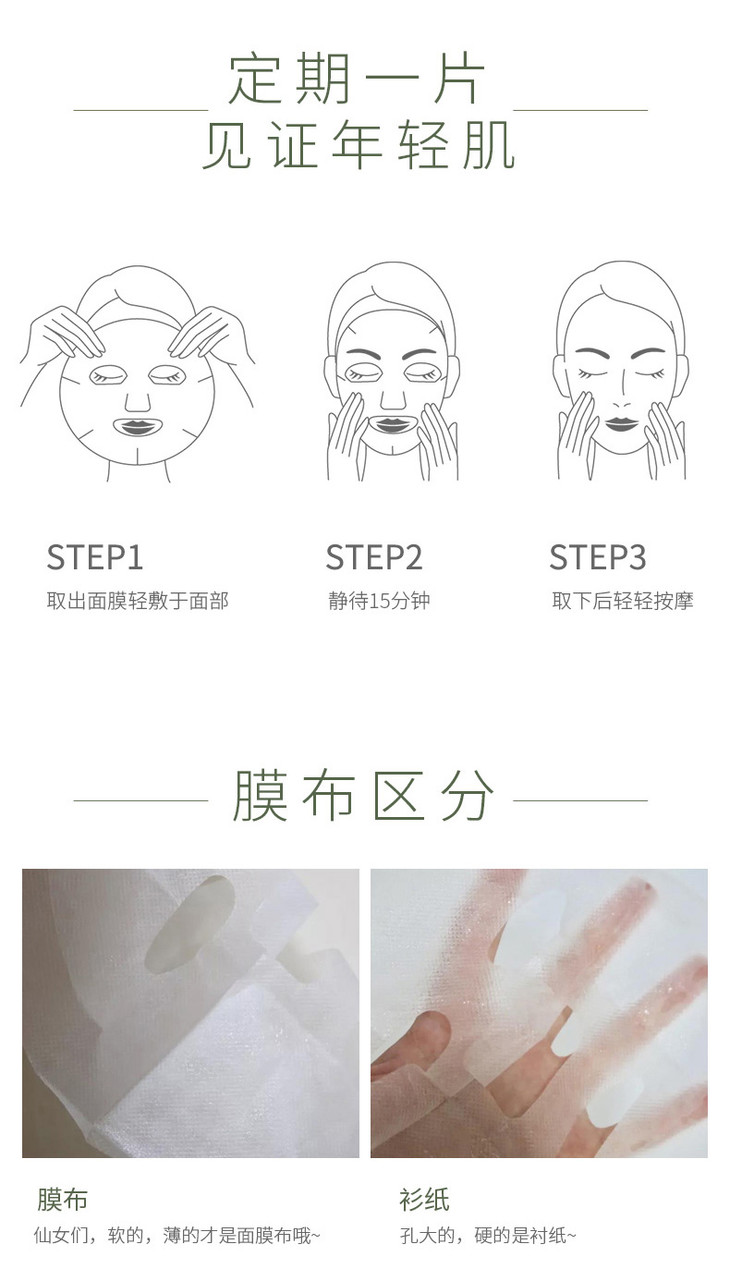 定期一片
见证年轻肌

STEP1
取出面膜轻敷于面部

STEP2
静待15分钟

STEP3
取下后轻轻按摩

膜布区分

膜布
仙女们，软的，薄的才是面膜布哦~

衫纸
孔大的，硬的是衬纸~