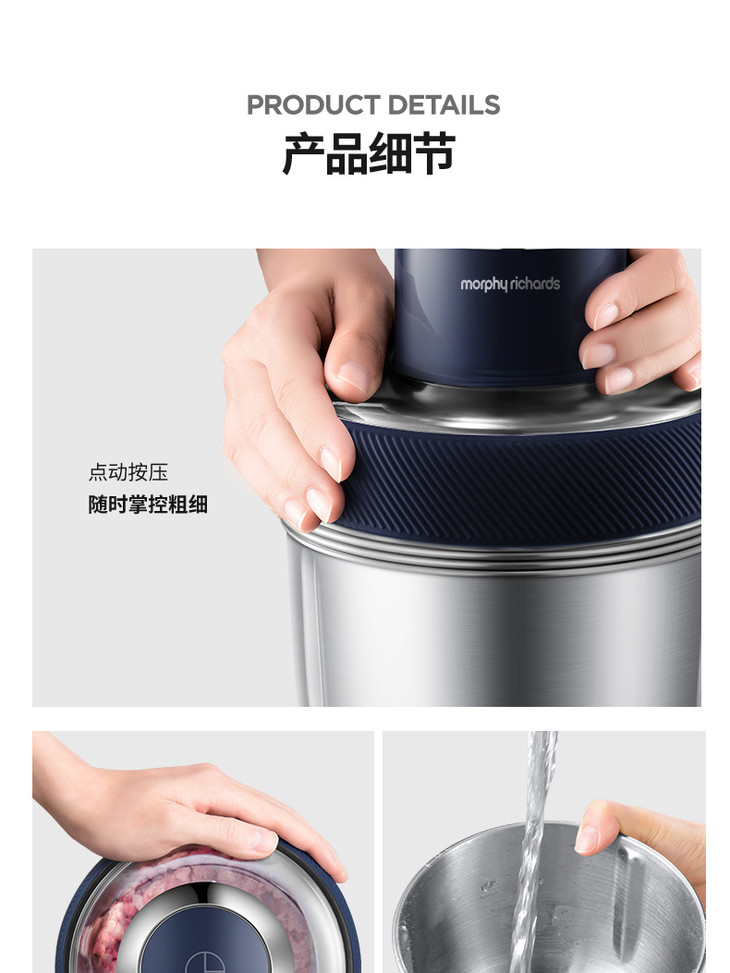 PRODUCT DETAILS
产品细节

morphy richards

点动按压
随时掌控粗细